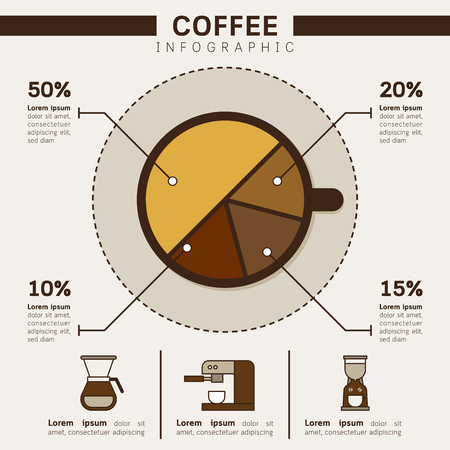 COFFEE
INFOGRAPHIC

50%
Lorem ipsum
dolor sit amet, consectetuer adipiscing elit, sed diam

20%
Lorem ipsum
dolor sit amet, consectetuer adipiscing elit, sed diam

10%
Lorem ipsum
dolor sit amet, consectetuer adipiscing elit, sed diam

15%
Lorem ipsum
dolor sit amet, consectetuer adipiscing elit, sed diam

Lorem ipsum dolor sit amet, consectetuer adipiscing

Lorem ipsum dolor sit amet, consectetuer adipiscing

Lorem ipsum dolor sit amet, consectetuer adipiscing